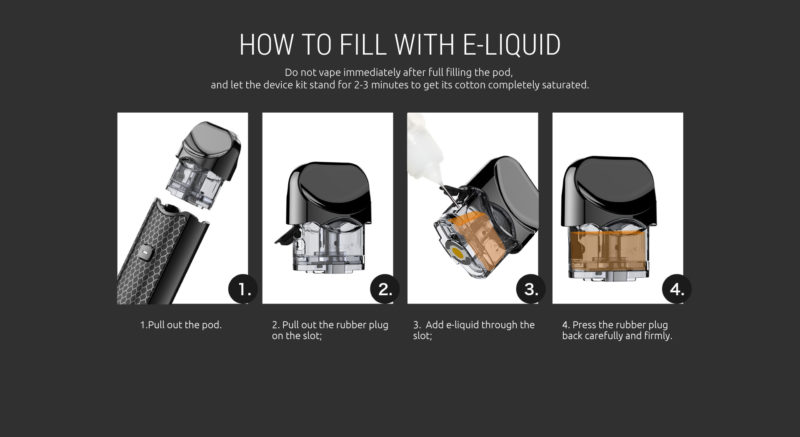 HOW TO FILL WITH E-LIQUID

Do not vape immediately after full filling the pod, and let the device kit stand for 2-3 minutes to get its cotton completely saturated.

1.

2.

3.

4.

1.Pull out the pod.

2. Pull out the rubber plug on the slot;

3. Add e-liquid through the slot;

4. Press the rubber plug back carefully and firmly.